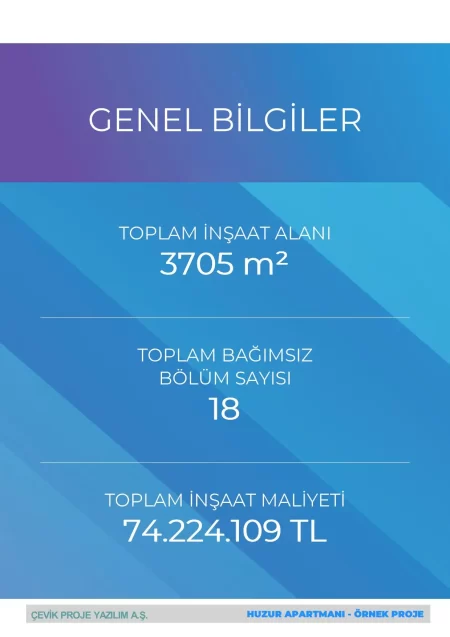 GENEL BİLGİLER

TOPLAM İNŞAAT ALANI
3705 m²

TOPLAM BAĞIMSIZ BÖLÜM SAYISI
18

TOPLAM İNŞAAT MALİYETİ
74.224.109 TL

ÇEVİK PROJE YAZILIM A.Ş.

HUZUR APARTMANI - ÖRNEK PROJE